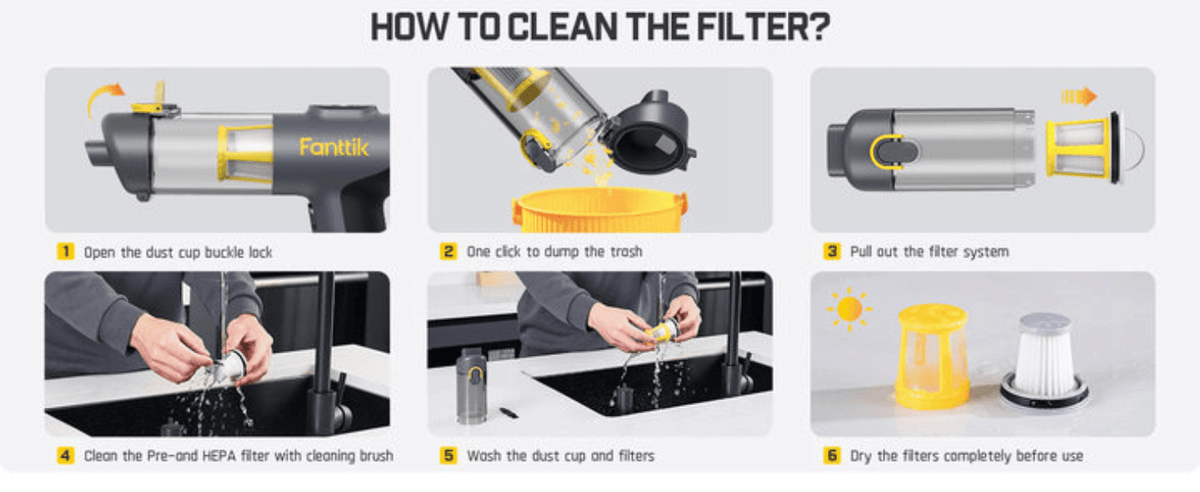 HOW TO CLEAN THE FILTER?

Fanttik

1 Open the dust cup buckle lock

2 One click to dump the trash

3 Pull out the filter system

4 Clean the Pre-and HEPA filter with cleaning brush

5 Wash the dust cup and filters

6 Dry the filters completely before use